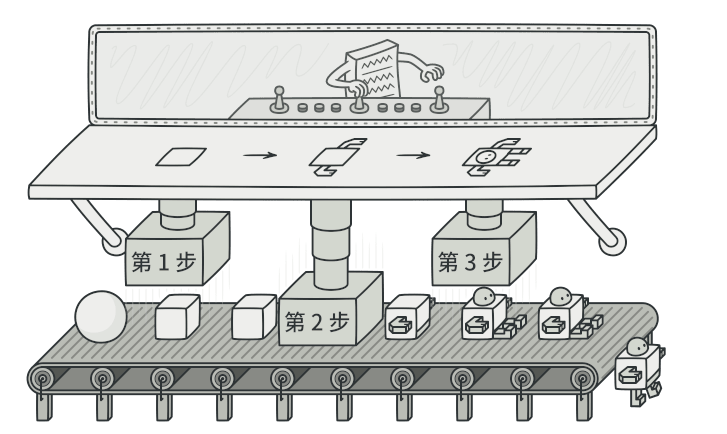 第 1 步

第 2 步

第 3 步