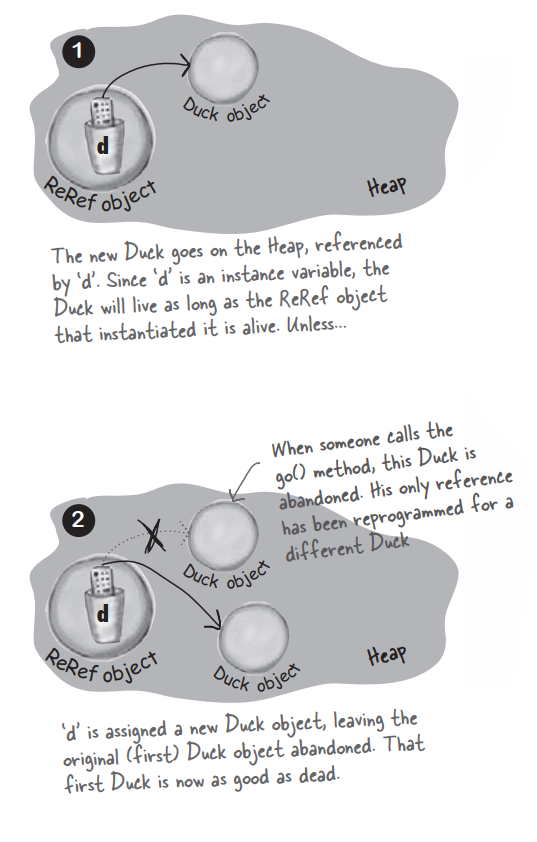 1

Duck object

d

ReRef object

Heap

The new Duck goes on the Heap, referenced by 'd'. Since 'd' is an instance variable, the Duck will live as long as the ReRef object that instantiated it is alive. Unless...

When someone calls the go() method, this Duck is abandoned. His only reference has been reprogrammed for a different Duck

2

Duck object

d

ReRef object

Duck object

Heap

'd' is assigned a new Duck object, leaving the original (first) Duck object abandoned. That first Duck is now as good as dead.