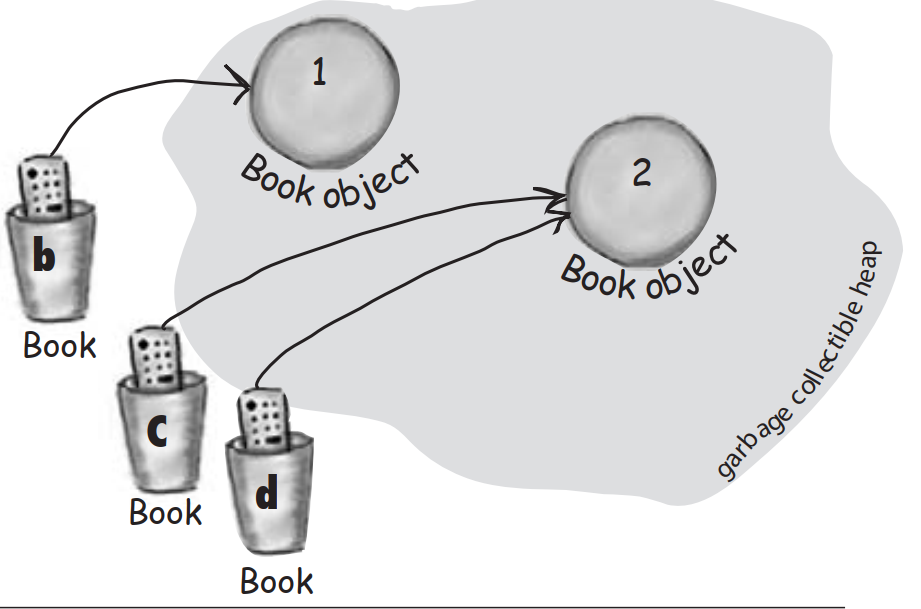 1

Book object

2

Book object

b

Book

c

Book

d

Book

garbage collectible heap